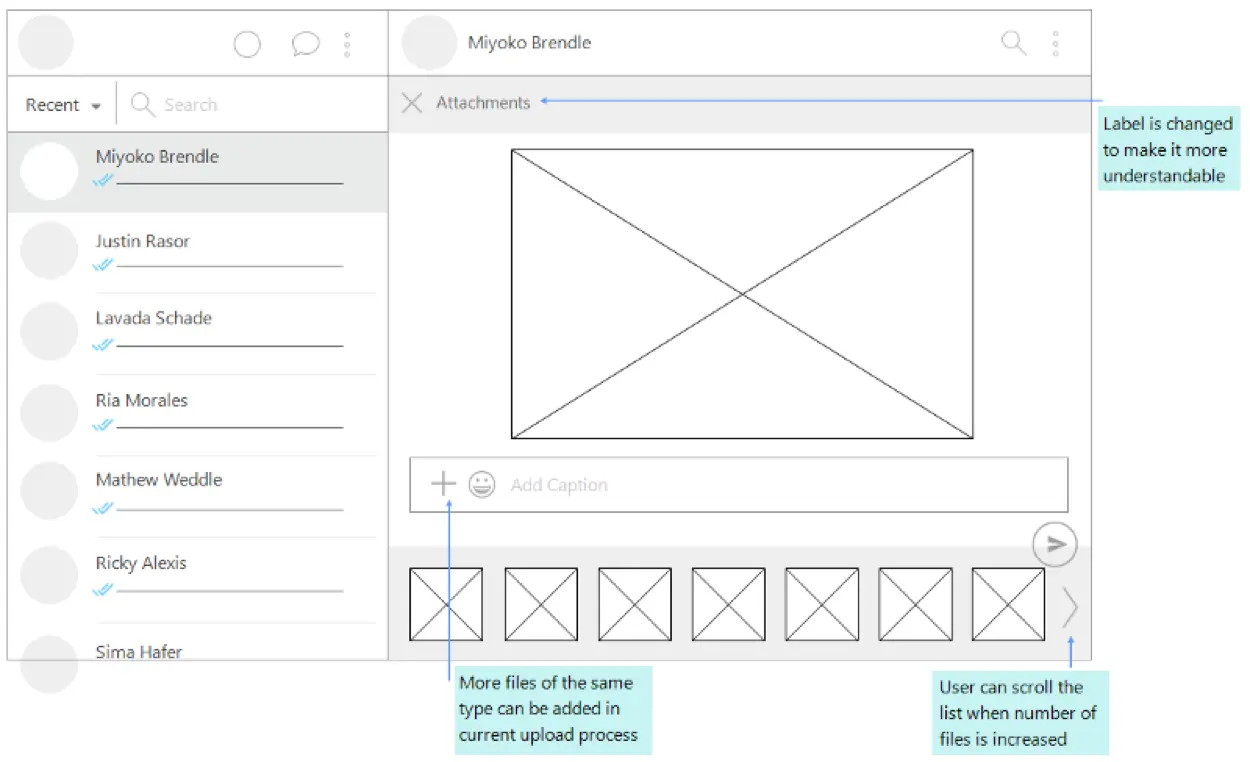 Recent
Search
Miyoko Brendle
Justin Rasor
Lavada Schade
Ria Morales
Mathew Weddle
Ricky Alexis
Sima Hafer

Miyoko Brendle
Attachments

Label is changed to make it more understandable

Add Caption

More files of the same type can be added in current upload process

User can scroll the list when number of files is increased